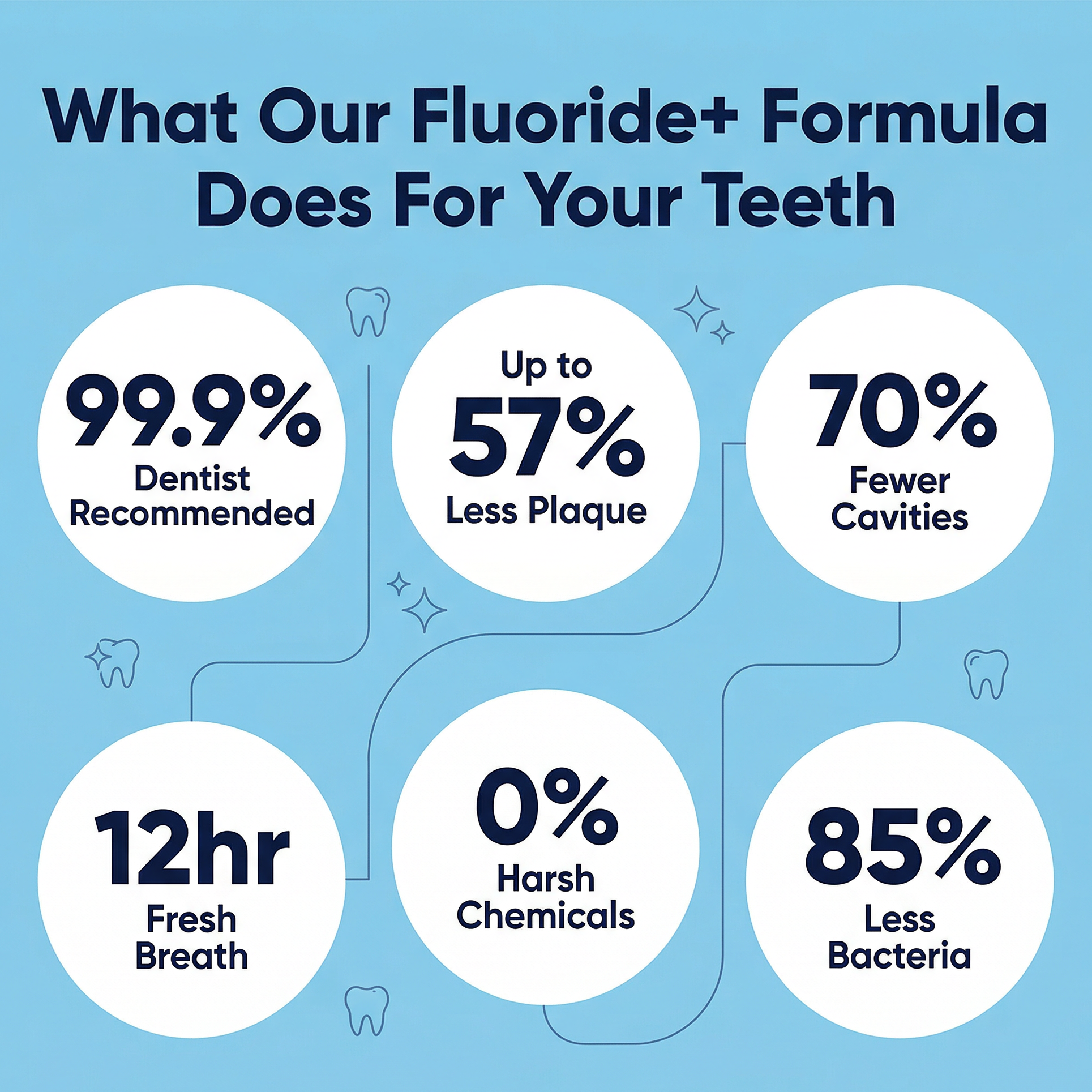 What Our Fluoride+ Formula Does For Your Teeth

99.9%
Dentist Recommended

Up to
57%
Less Plaque

70%
Fewer Cavities

12hr
Fresh Breath

0%
Harsh Chemicals

85%
Less Bacteria